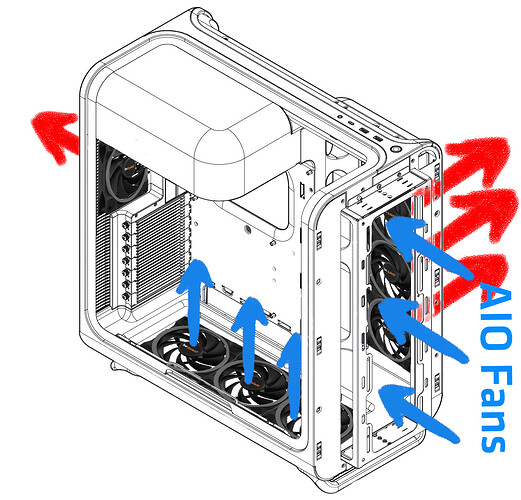 AIO Fans